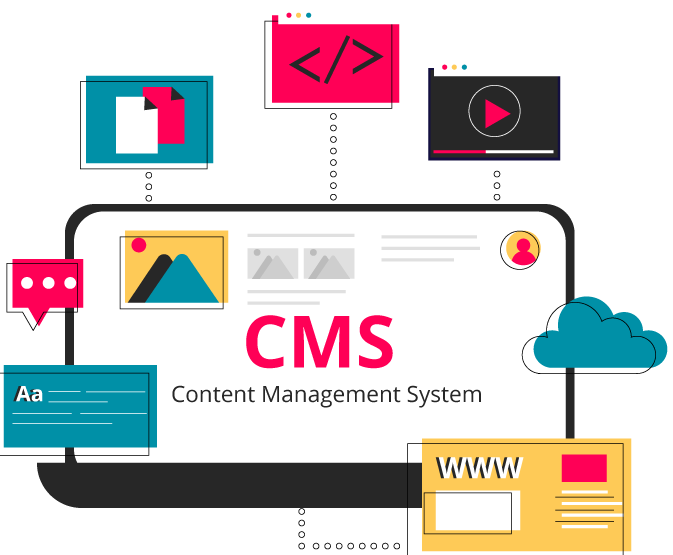 </>

CMS
Content Management System

Aa

WWW